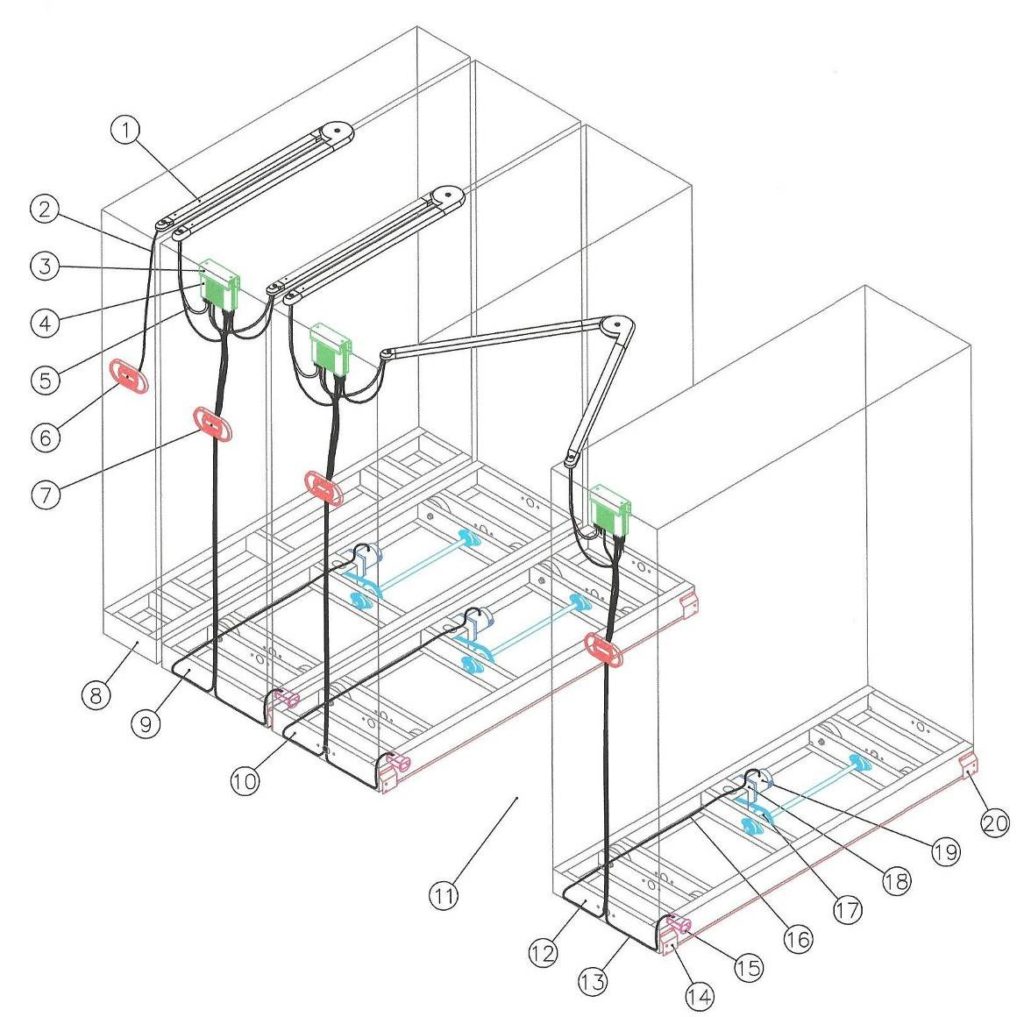 1
2
3
4
5
6
7
8
9
10
11
12
13
14
15
16
17
18
19
20